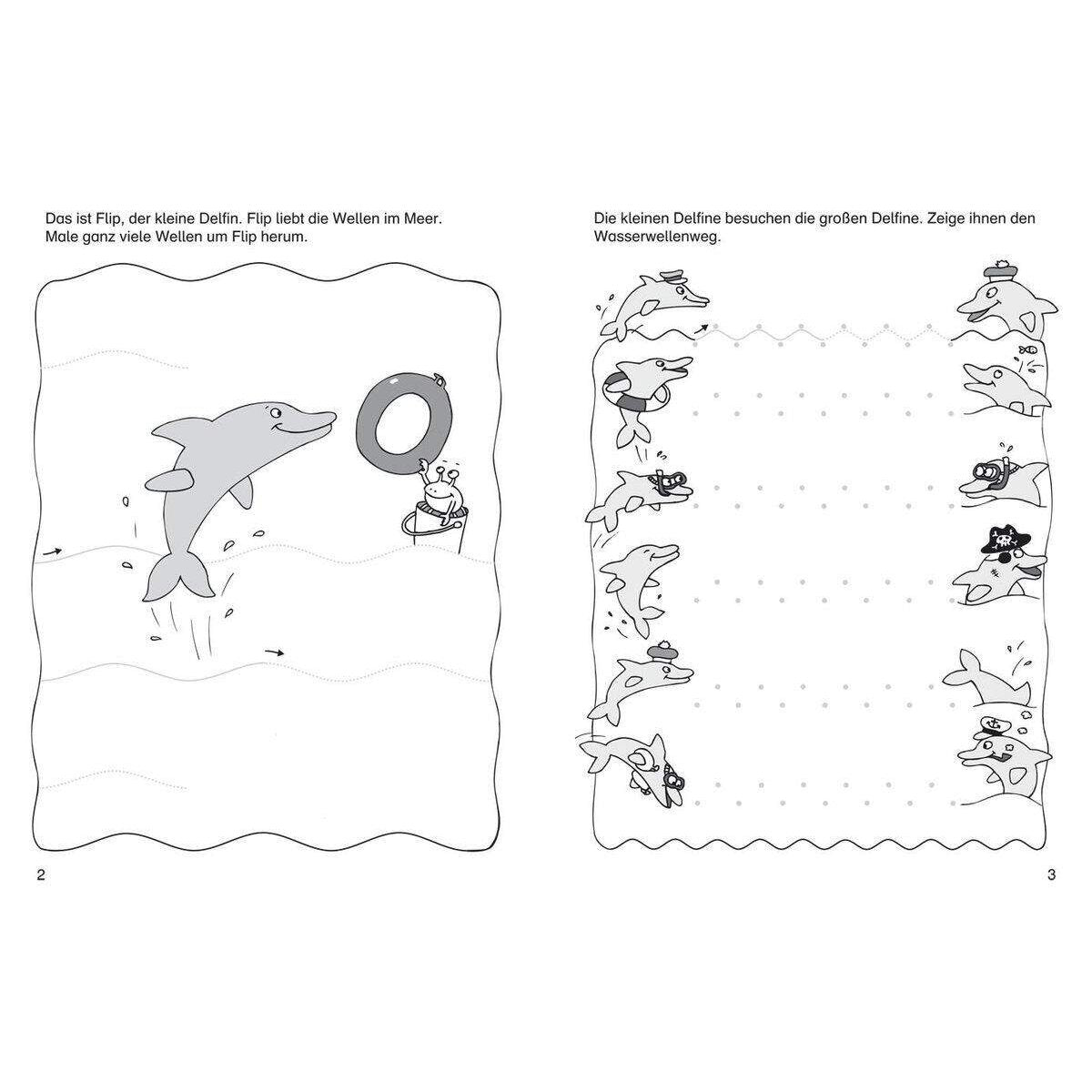 Das ist Flip, der kleine Delfin. Flip liebt die Wellen im Meer. Male ganz viele Wellen um Flip herum.

2

Die kleinen Delfine besuchen die großen Delfine. Zeige ihnen den Wasserwellenweg.

3