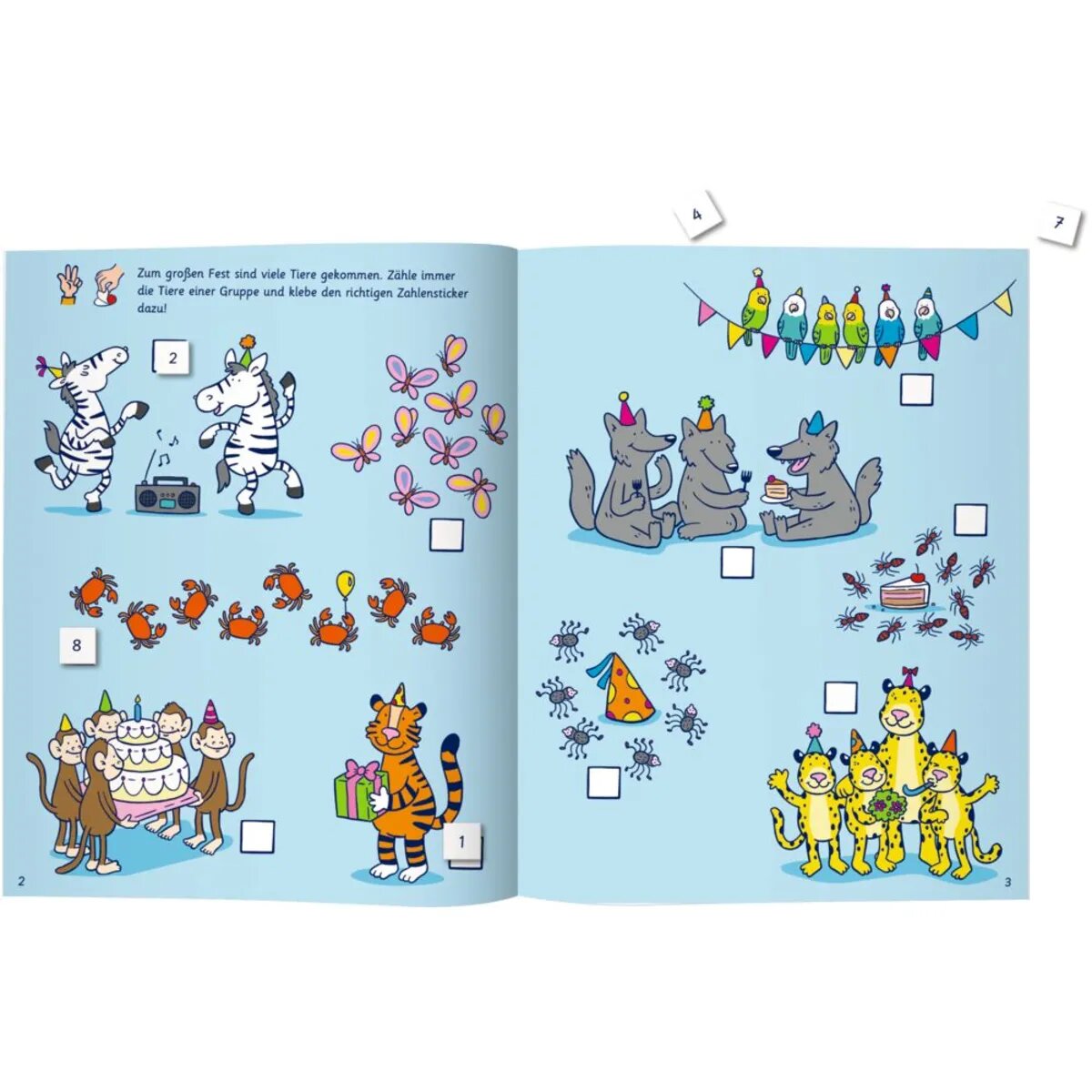 4

7

Zum großen Fest sind viele Tiere gekommen. Zähle immer die Tiere einer Gruppe und klebe den richtigen Zahlensticker dazu!

2

8

1

2

3