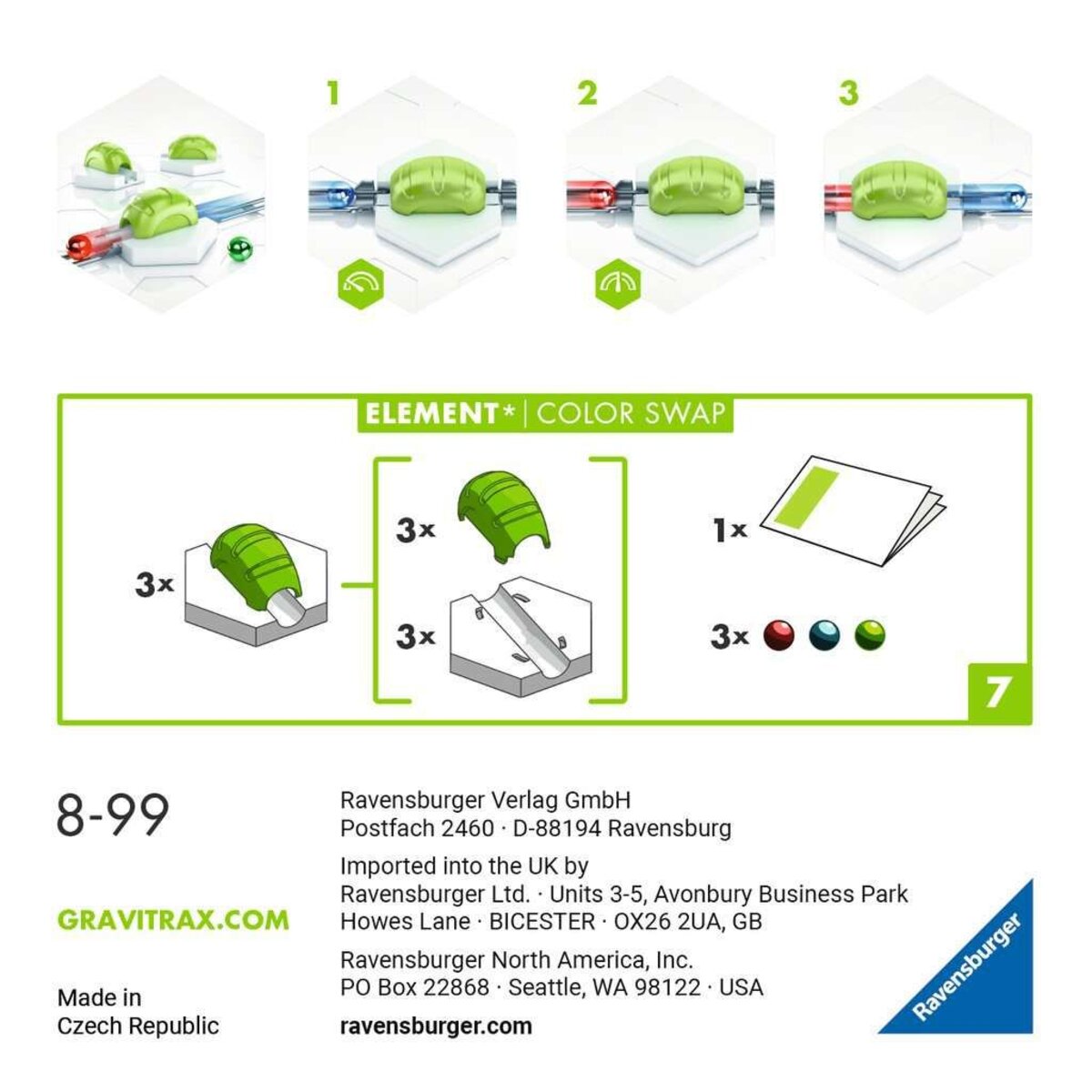 1

2

3

ELEMENT* | COLOR SWAP

3x

3x

3x

1x

3x

7

8-99

GRAVITRAX.COM

Made in
Czech Republic

Ravensburger Verlag GmbH
Postfach 2460 · D-88194 Ravensburg

Imported into the UK by
Ravensburger Ltd. · Units 3-5, Avonbury Business Park
Howes Lane · BICESTER · OX26 2UA, GB

Ravensburger North America, Inc.
PO Box 22868 · Seattle, WA 98122 · USA

ravensburger.com

Ravensburger