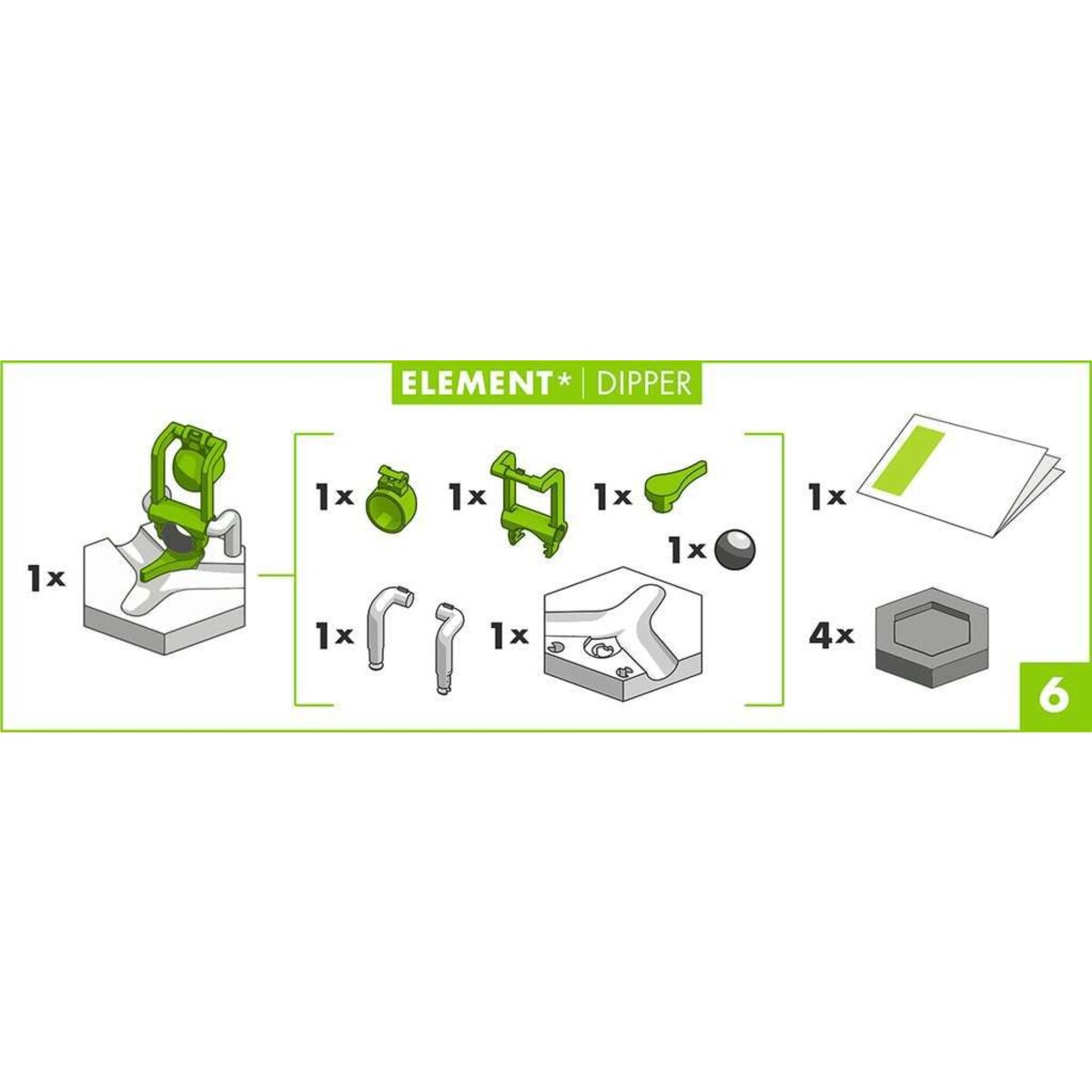 ELEMENT* | DIPPER

1x

1x 1x 1x
1x

1x 1x

1x

4x

6