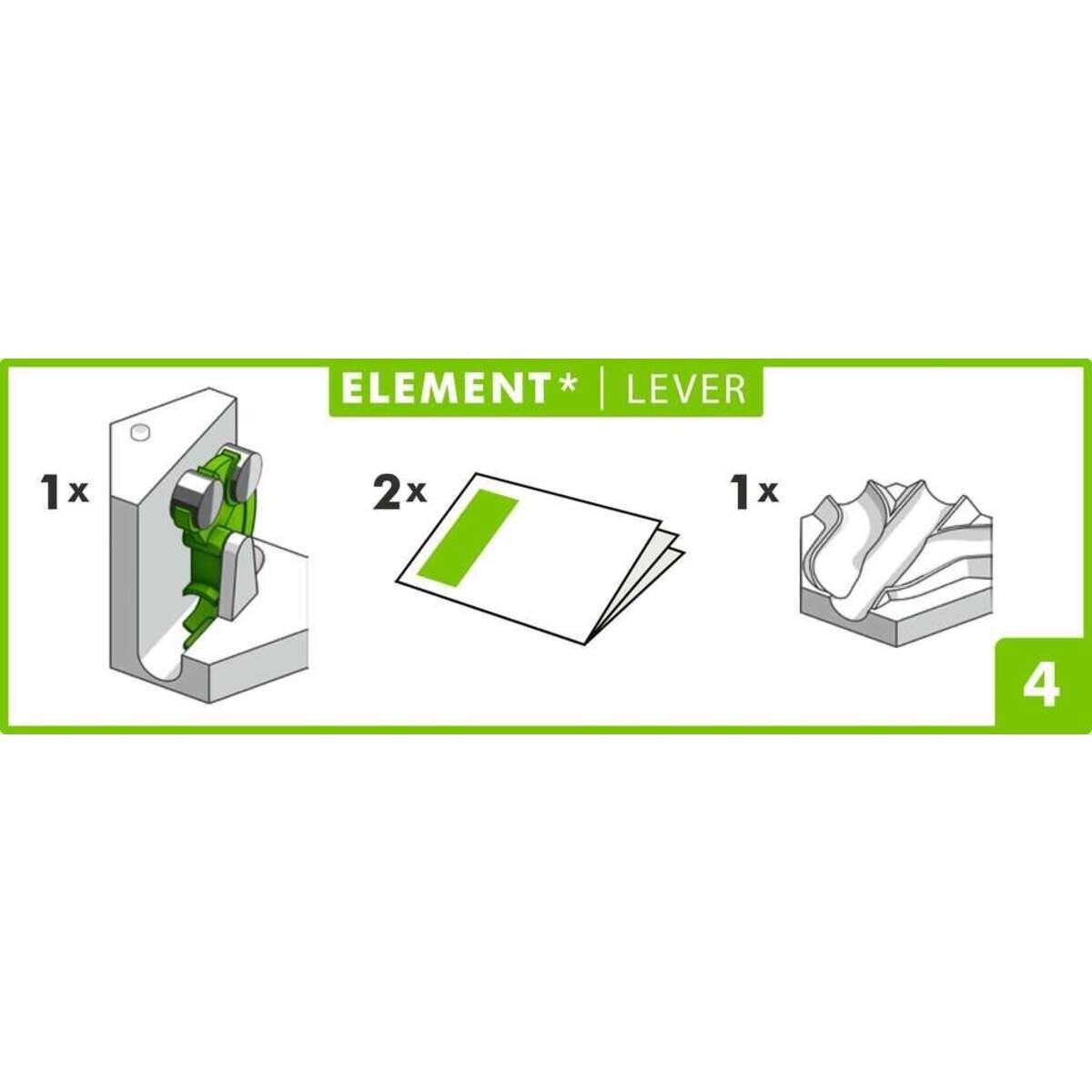 ELEMENT* | LEVER

1x

2x

1x

4