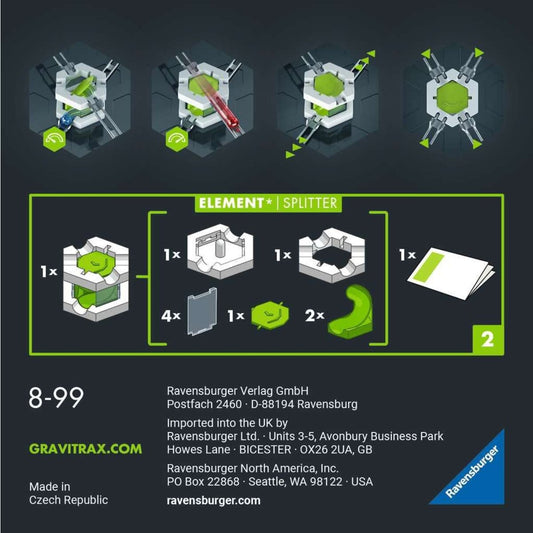 ELEMENT* | SPLITTER

1×

1×

1×

1×

4×

1×

2×

2

8-99

GRAVITRAX.COM

Made in
Czech Republic

Ravensburger Verlag GmbH
Postfach 2460 · D-88194 Ravensburg

Imported into the UK by
Ravensburger Ltd. · Units 3-5, Avonbury Business Park
Howes Lane · BICESTER · OX26 2UA, GB

Ravensburger North America, Inc.
PO Box 22868 · Seattle, WA 98122 · USA

ravensburger.com

Ravensburger